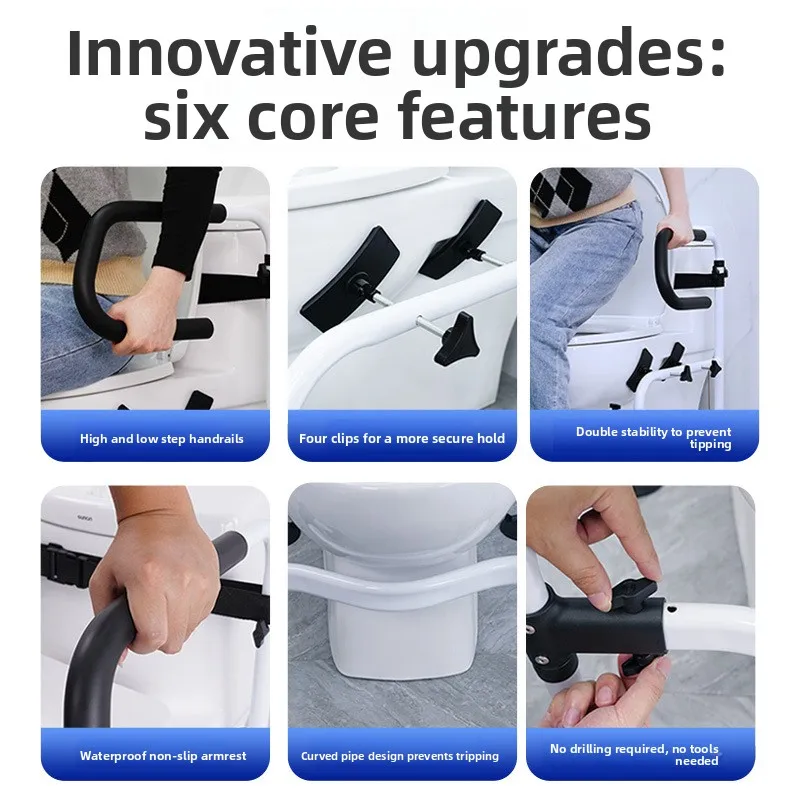 Innovative upgrades: six core features

High and low step handrails

Four clips for a more secure hold

Double stability to prevent tipping

Waterproof non-slip armrest

Curved pipe design prevents tripping

No drilling required, no tools needed