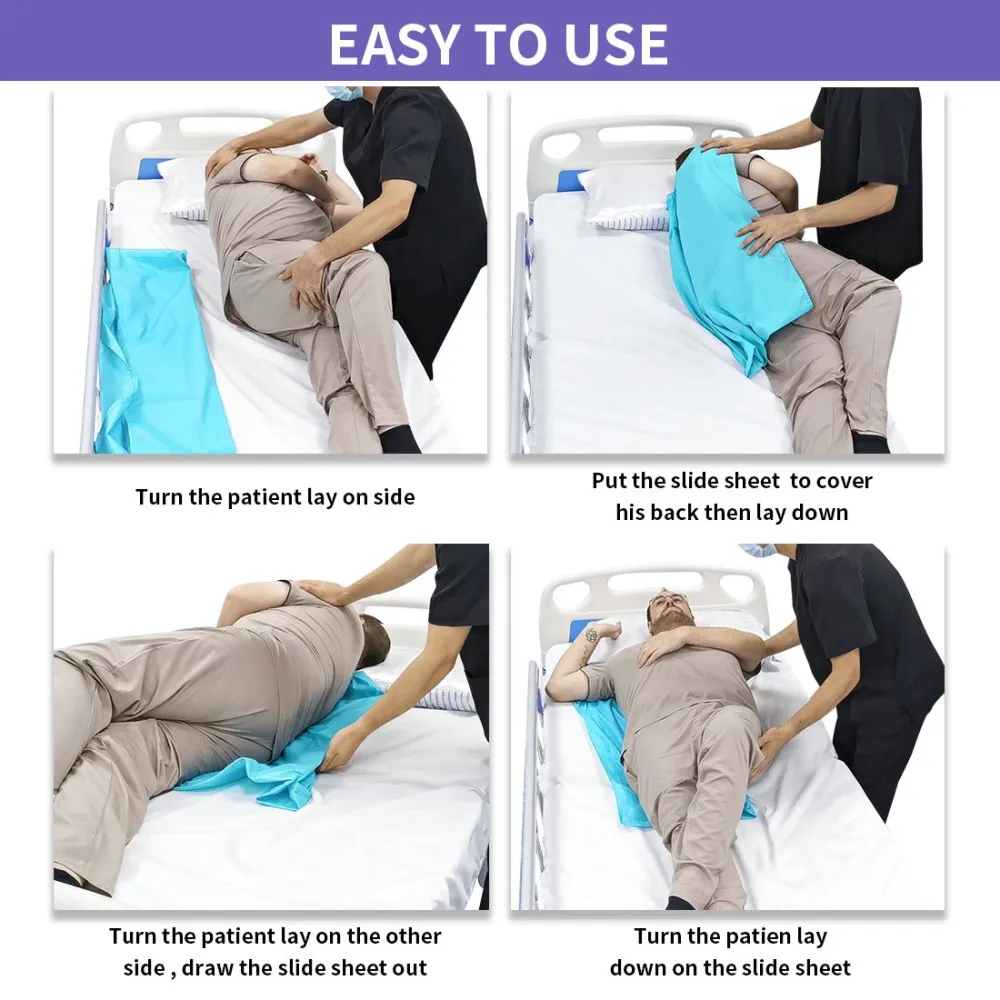 EASY TO USE

Turn the patient lay on side

Put the slide sheet to cover his back then lay down

Turn the patient lay on the other side , draw the slide sheet out

Turn the patien lay down on the slide sheet